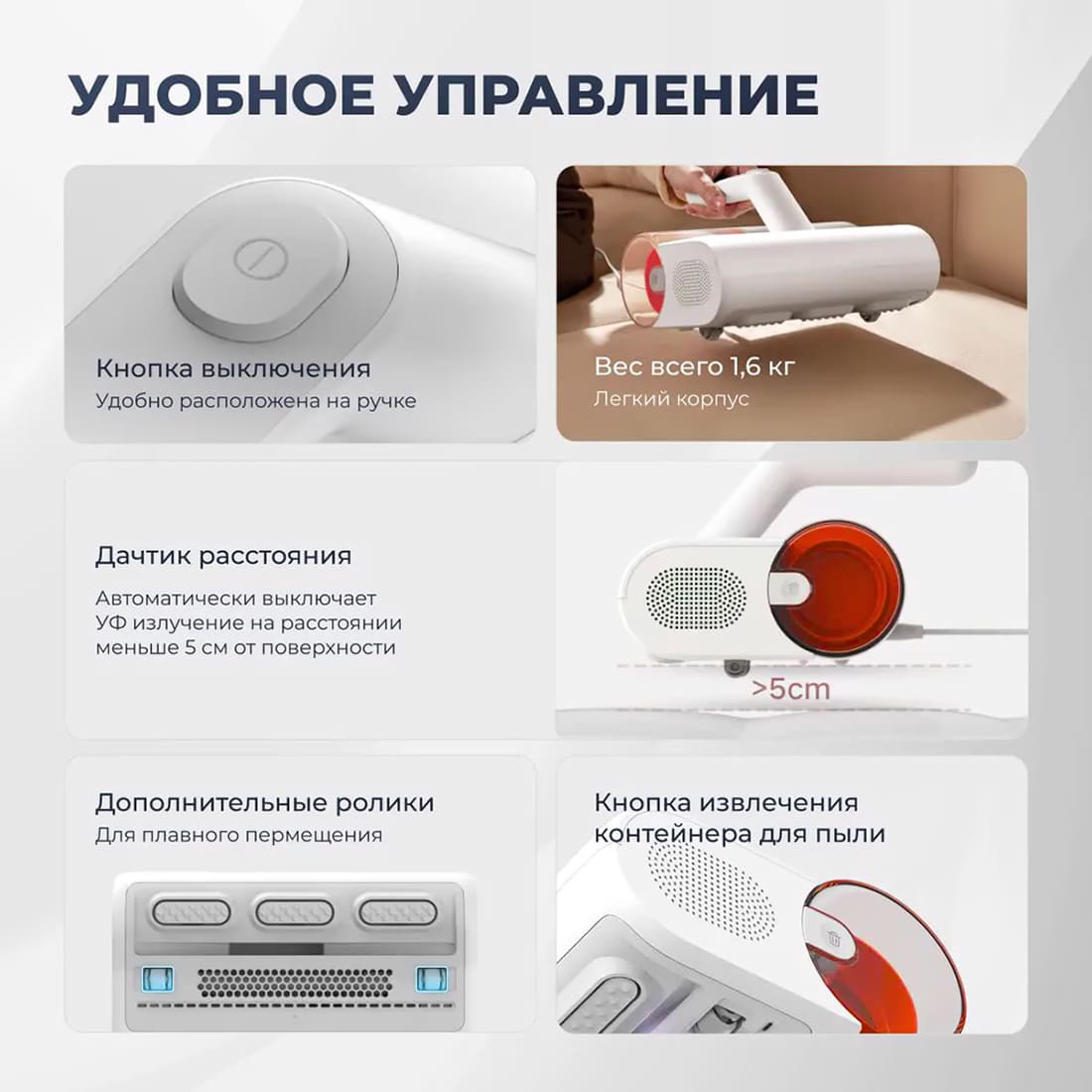 УДОБНОЕ УПРАВЛЕНИЕ

Кнопка выключения
Удобно расположена на ручке

Вес всего 1,6 кг
Легкий корпус

Дачтик расстояния
Автоматически выключает УФ излучение на расстоянии меньше 5 см от поверхности

>5cm

Дополнительные ролики
Для плавного пермещения

Кнопка извлечения контейнера для пыли